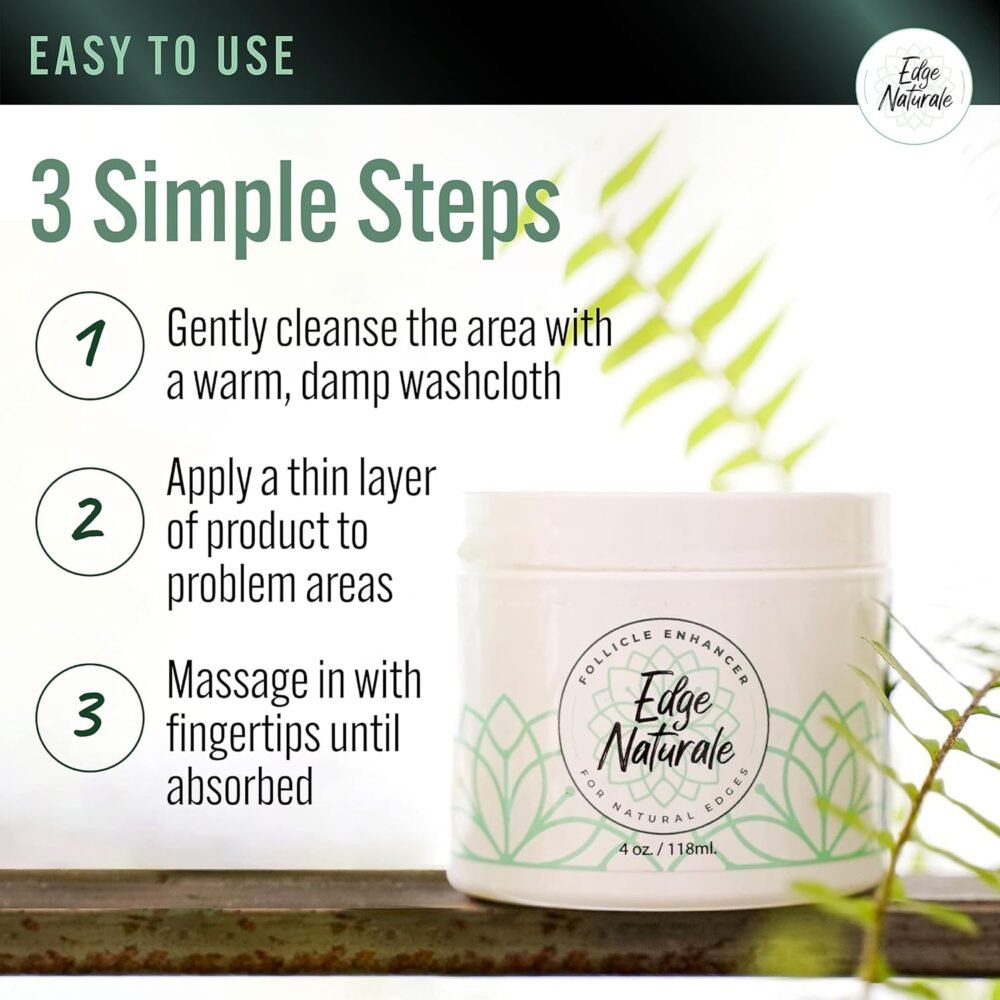 EASY TO USE

Edge Naturale

3 Simple Steps

1 Gently cleanse the area with a warm, damp washcloth

2 Apply a thin layer of product to problem areas

3 Massage in with fingertips until absorbed

FOLLICLE ENHANCER
Edge Naturale
FOR NATURAL EDGES
4 oz. / 118ml.