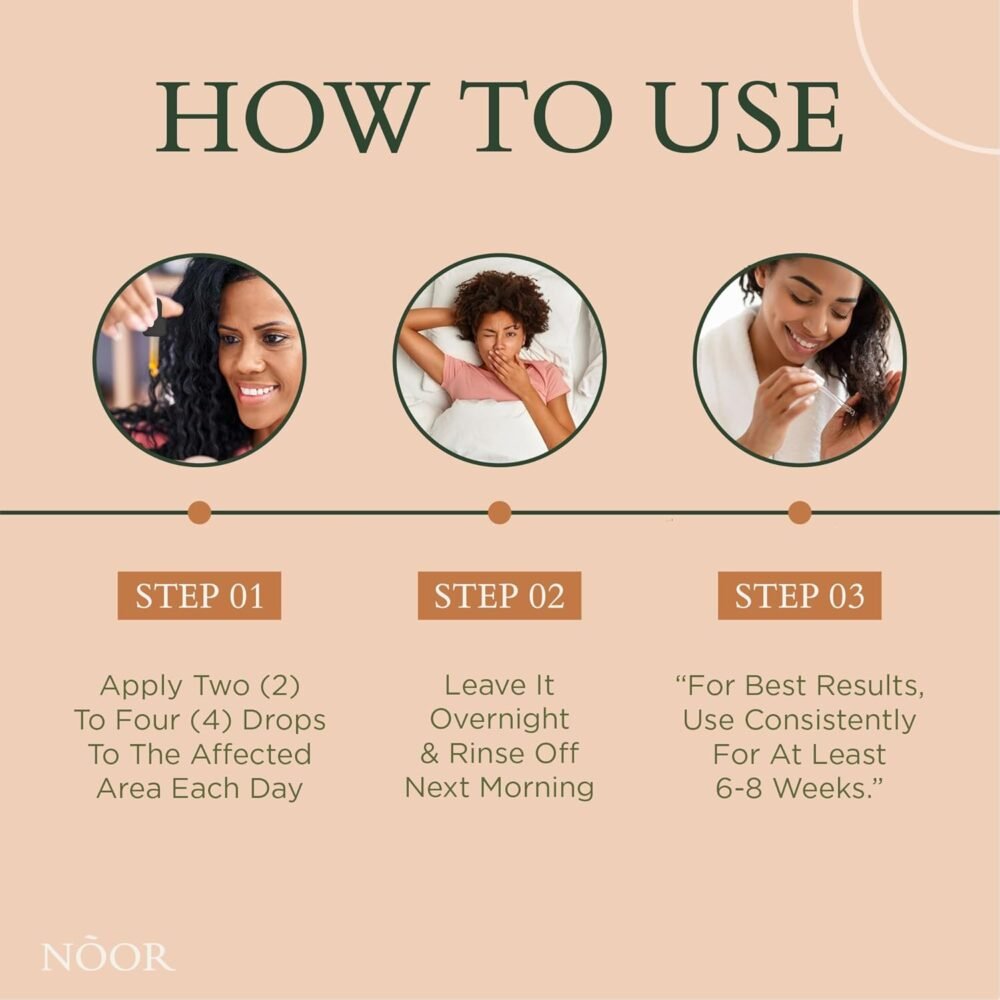 HOW TO USE

STEP 01

Apply Two (2) To Four (4) Drops To The Affected Area Each Day

STEP 02

Leave It Overnight & Rinse Off Next Morning

STEP 03

“For Best Results, Use Consistently For At Least 6-8 Weeks.”

NŌOR