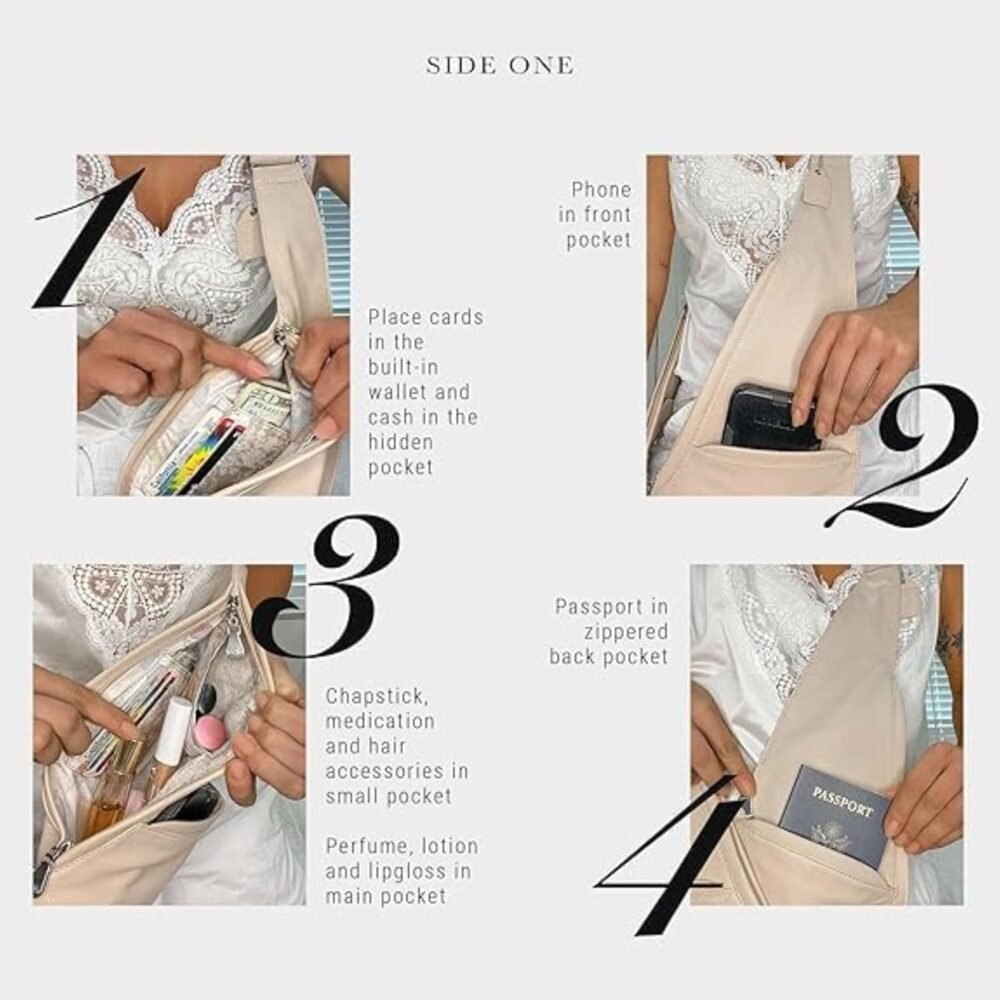 SIDE ONE

1

Place cards in the built-in wallet and cash in the hidden pocket

Phone in front pocket

2

3

Chapstick, medication and hair accessories in small pocket

Perfume, lotion and lipgloss in main pocket

Passport in zippered back pocket

PASSPORT

4