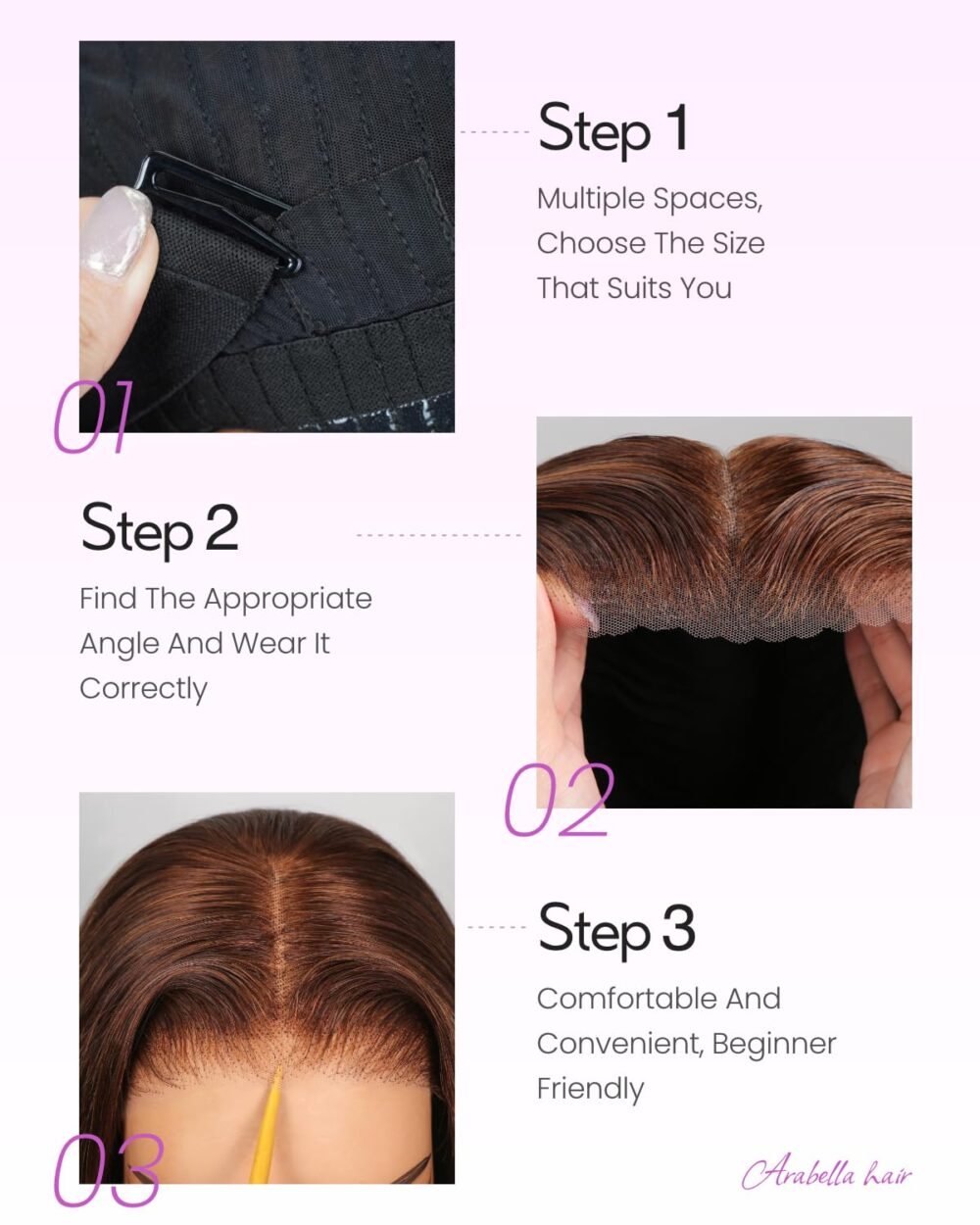 Step 1
Multiple Spaces, Choose The Size That Suits You

01

Step 2
Find The Appropriate Angle And Wear It Correctly

02

Step 3
Comfortable And Convenient, Beginner Friendly

03

Arabella hair